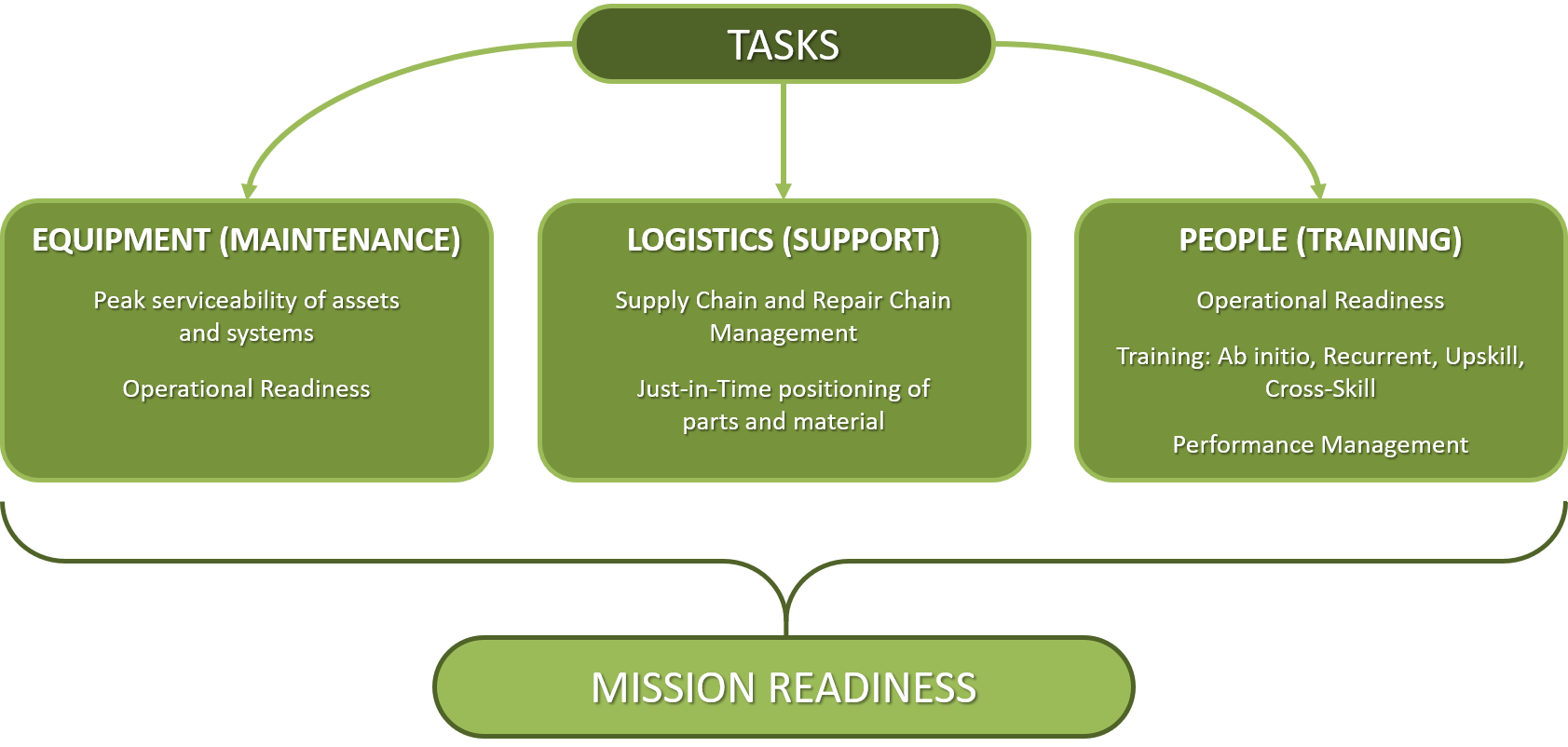 TASKS

EQUIPMENT (MAINTENANCE)

Peak serviceability of assets and systems

Operational Readiness

LOGISTICS (SUPPORT)

Supply Chain and Repair Chain Management

Just-in-Time positioning of parts and material

PEOPLE (TRAINING)

Operational Readiness

Training: Ab initio, Recurrent, Upskill, Cross-Skill

Performance Management

MISSION READINESS